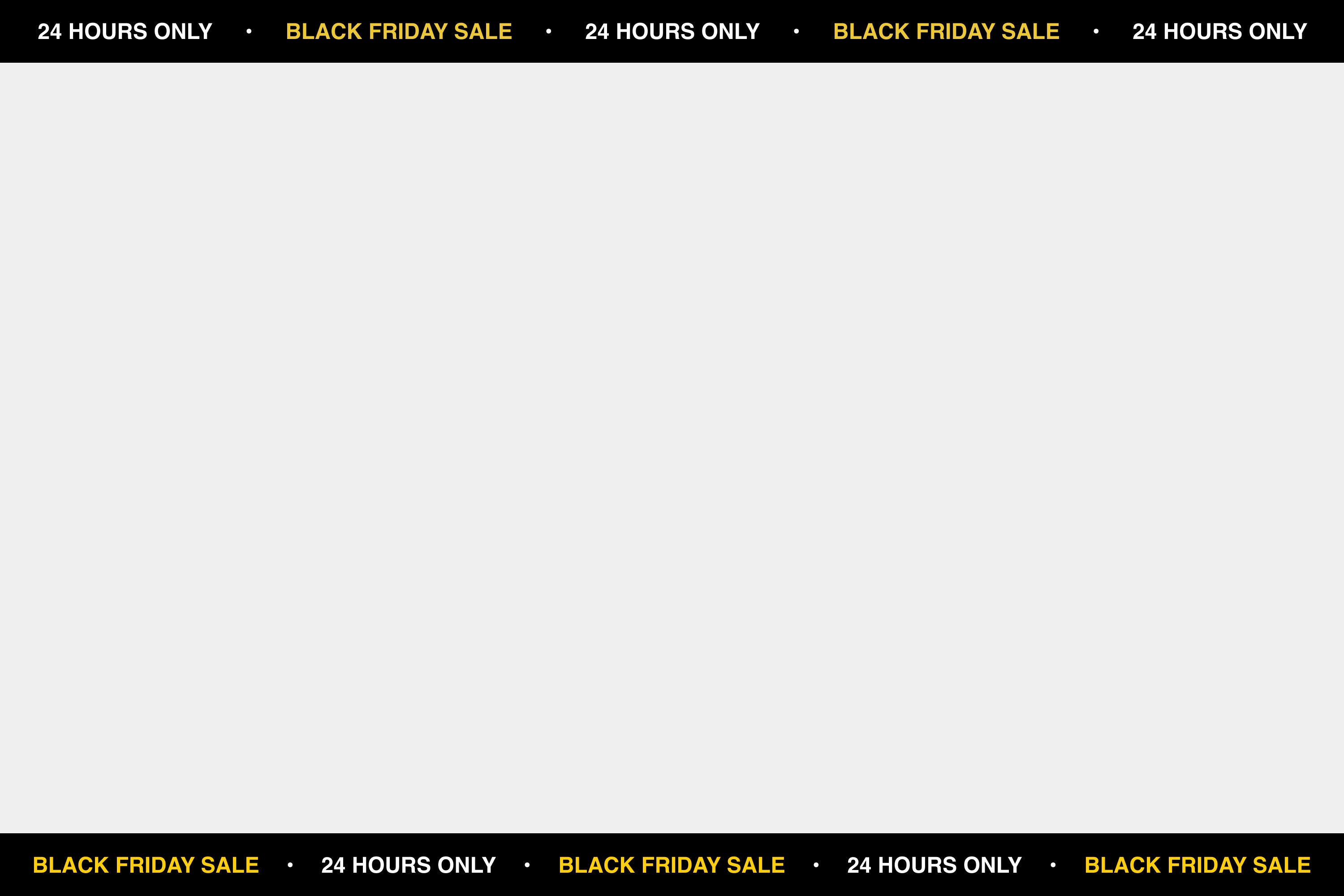 24 HOURS ONLY • BLACK FRIDAY SALE • 24 HOURS ONLY • BLACK FRIDAY SALE • 24 HOURS ONLY

BLACK FRIDAY SALE • 24 HOURS ONLY • BLACK FRIDAY SALE • 24 HOURS ONLY • BLACK FRIDAY SALE